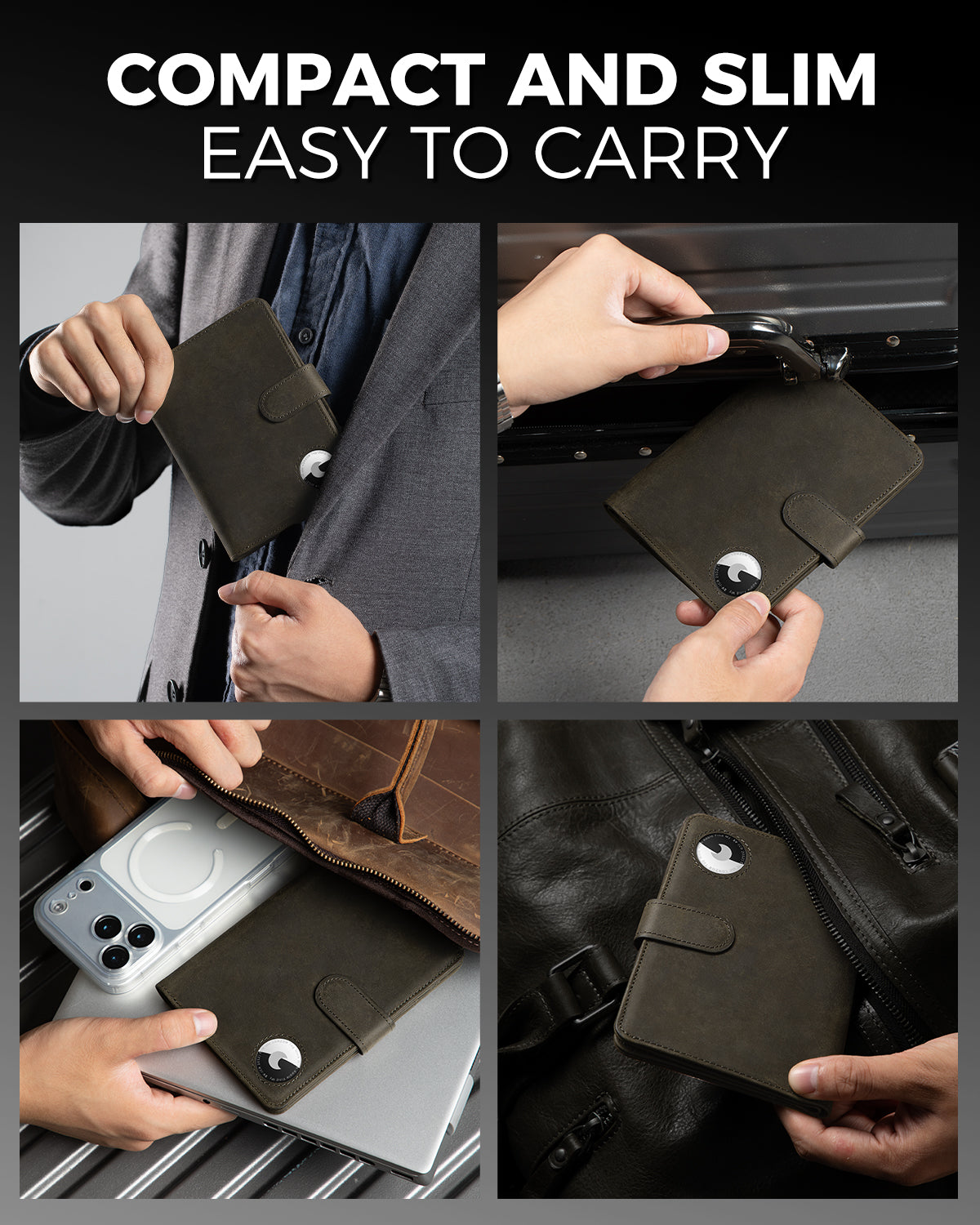 COMPACT AND SLIM
EASY TO CARRY